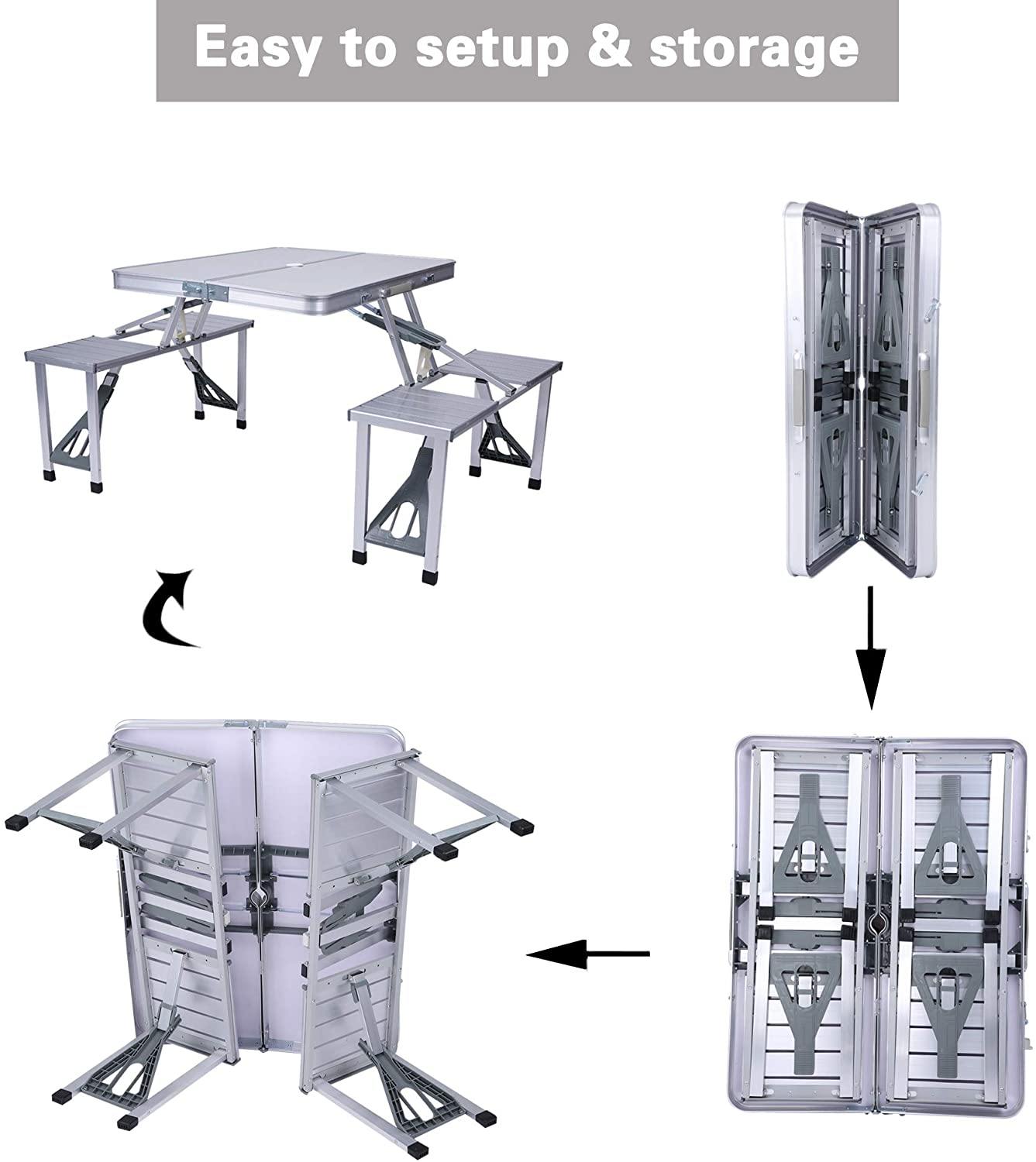 Easy to setup & storage