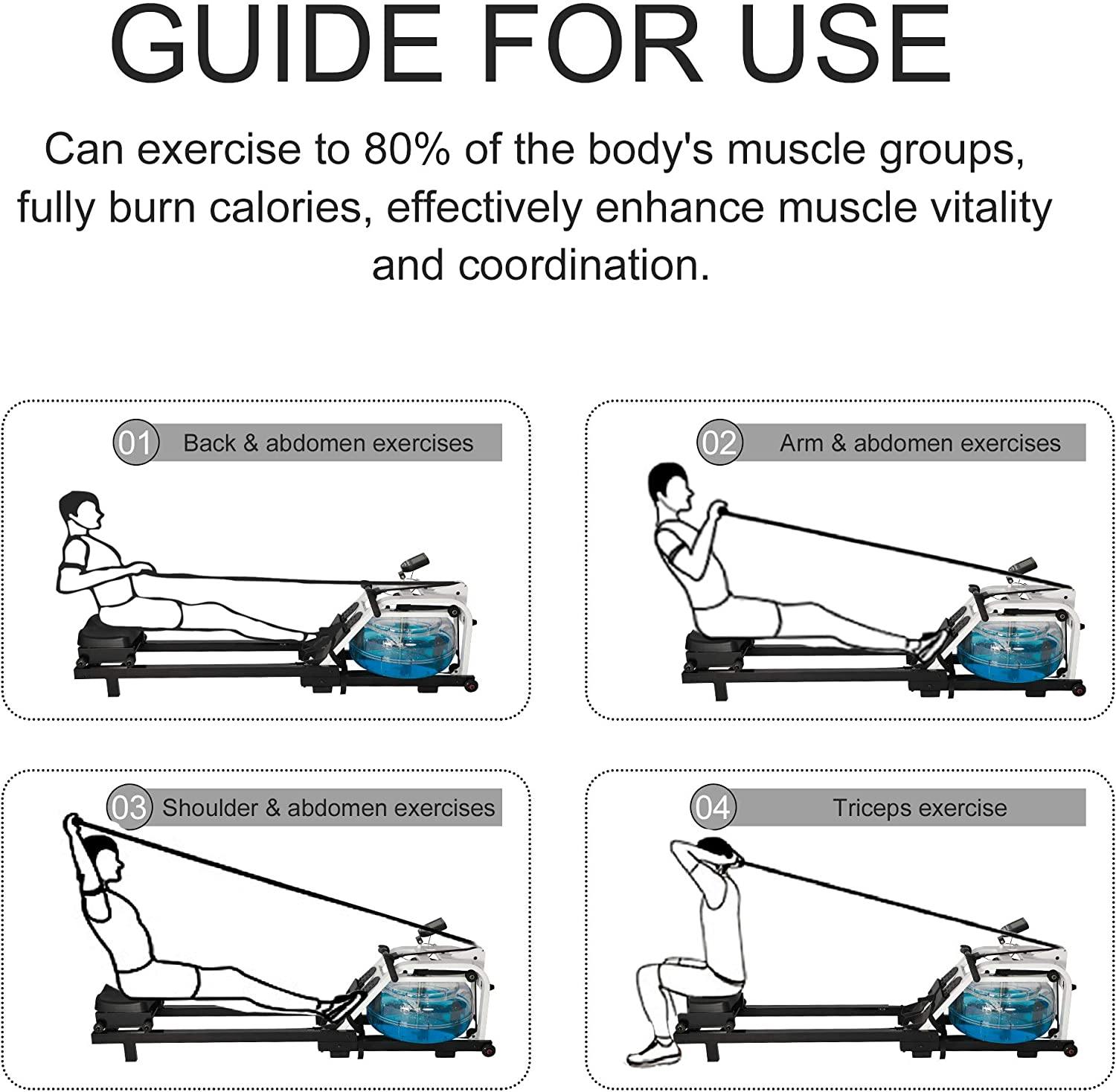 GUIDE FOR USE

Can exercise to 80% of the body's muscle groups, fully burn calories, effectively enhance muscle vitality and coordination.

01 Back & abdomen exercises

02 Arm & abdomen exercises

03 Shoulder & abdomen exercises

04 Triceps exercise