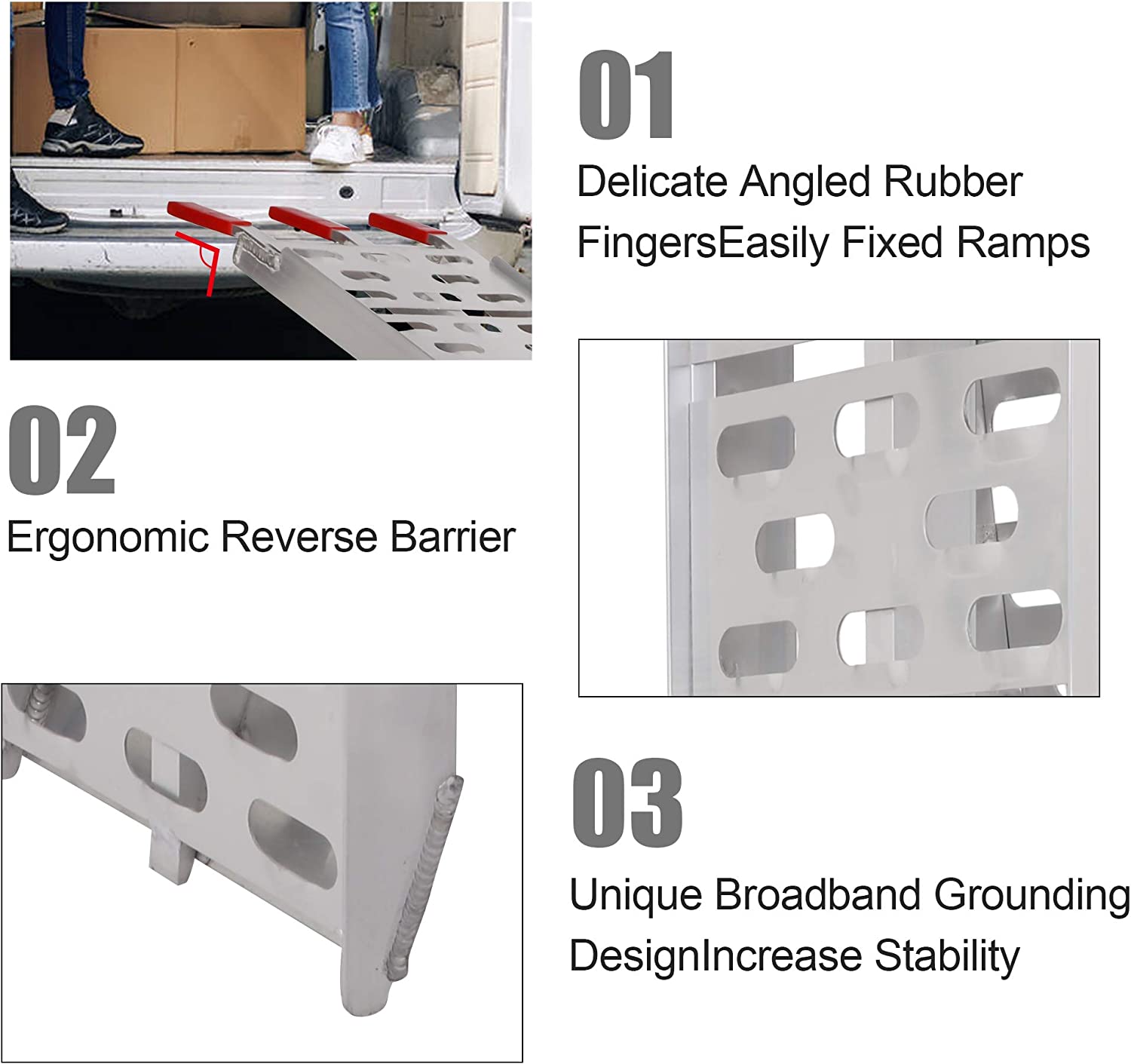 01

Delicate Angled Rubber FingersEasily Fixed Ramps

02

Ergonomic Reverse Barrier

03

Unique Broadband Grounding DesignIncrease Stability