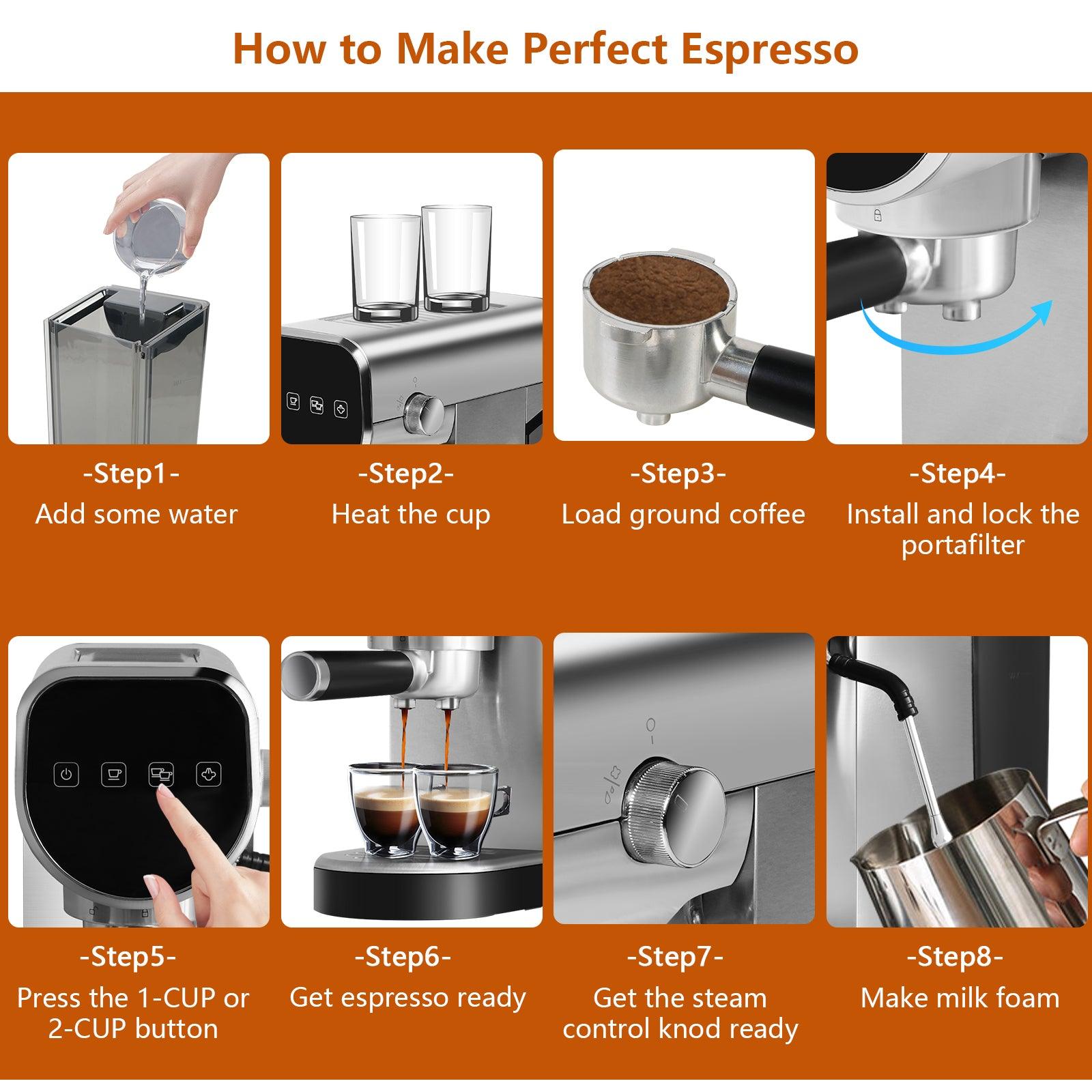 How to Make Perfect Espresso

-Step1-
Add some water

-Step2-
Heat the cup

-Step3-
Load ground coffee

-Step4-
Install and lock the portafilter

-Step5-
Press the 1-CUP or 2-CUP button

-Step6-
Get espresso ready

-Step7-
Get the steam control knod ready

-Step8-
Make milk foam