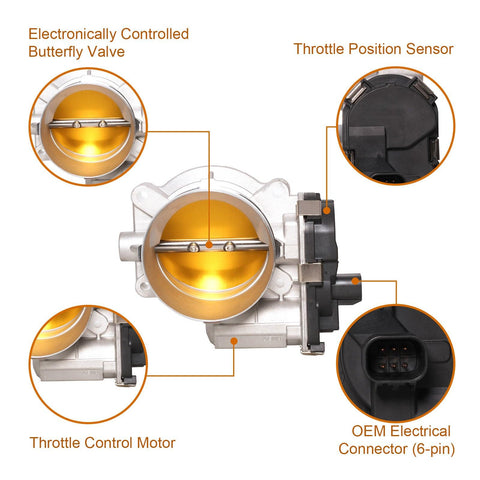 Electronically Controlled Butterfly Valve

Throttle Position Sensor

Throttle Control Motor

OEM Electrical Connector (6-pin)