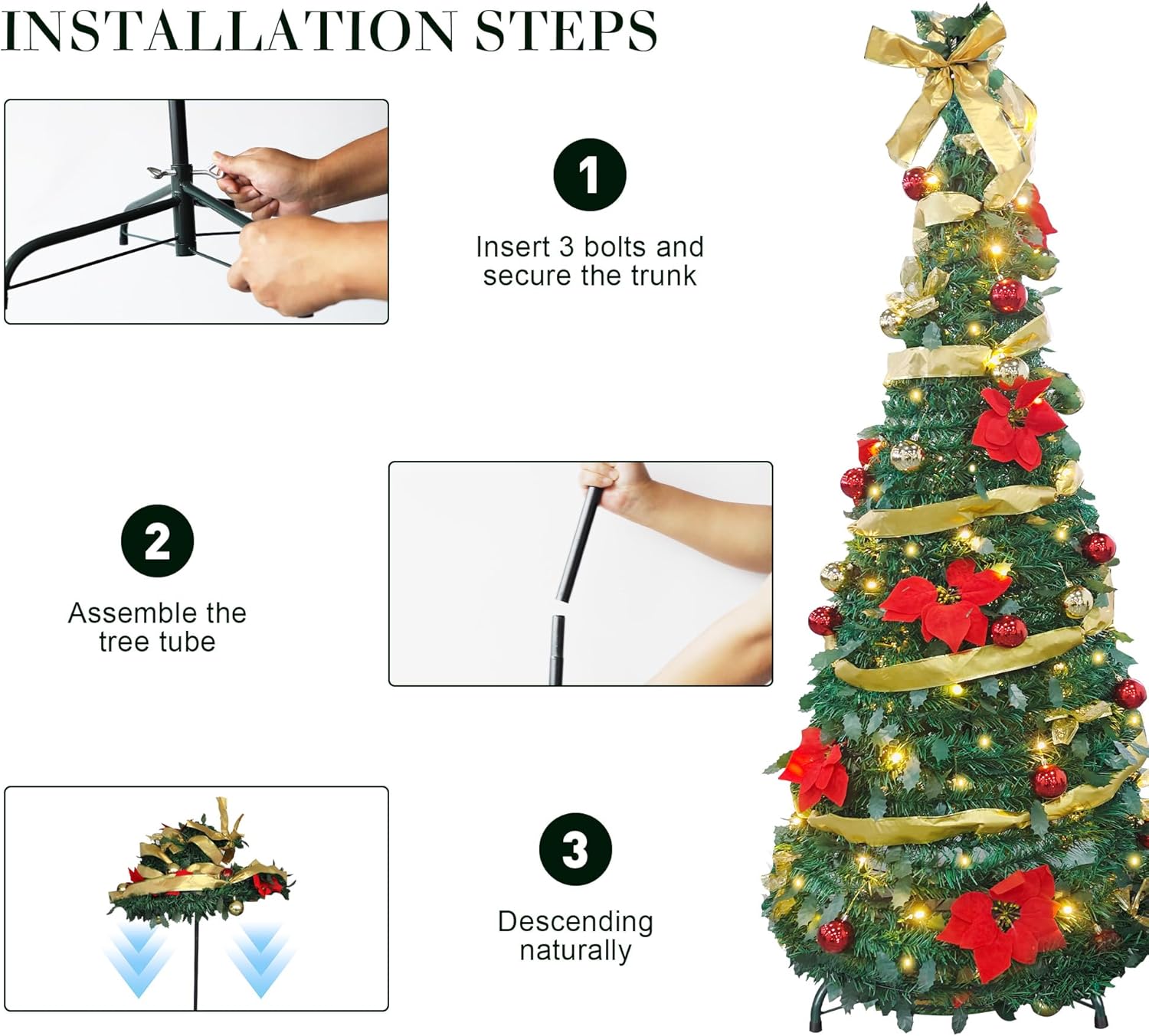 INSTALLATION STEPS

1

Insert 3 bolts and secure the trunk

2

Assemble the tree tube

3

Descending naturally