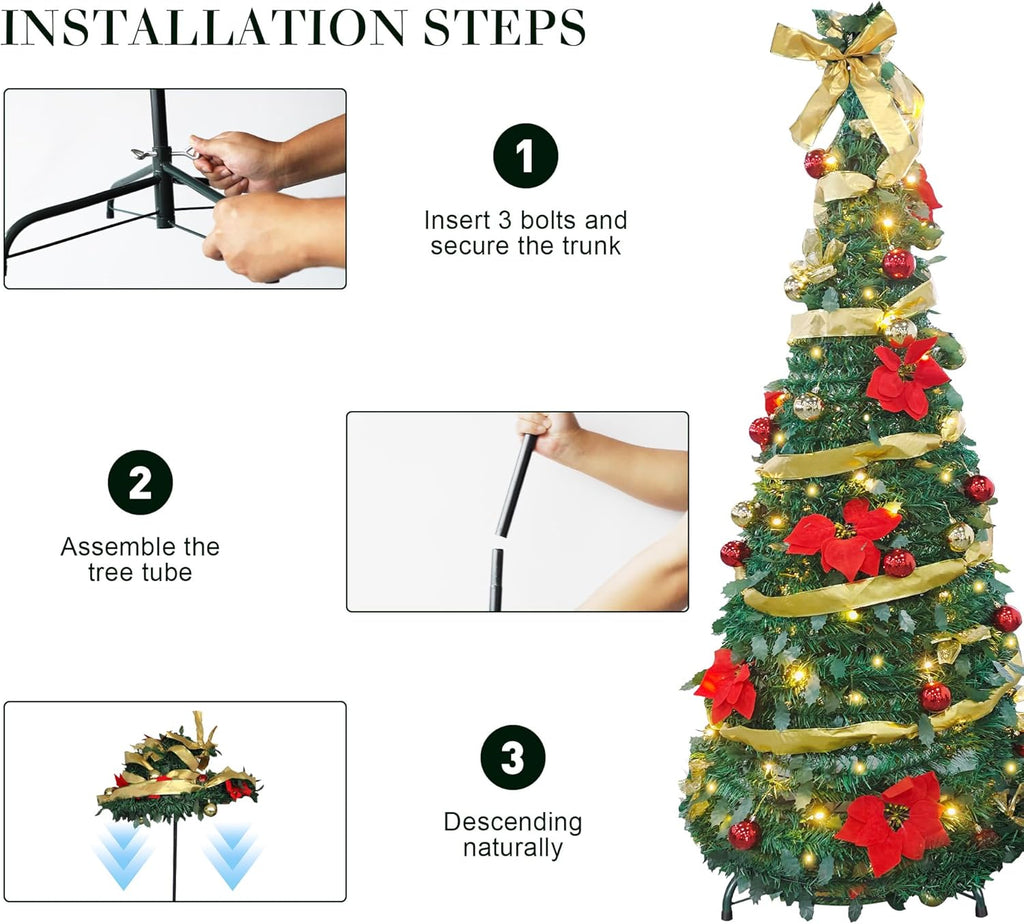 INSTALLATION STEPS

1

Insert 3 bolts and secure the trunk

2

Assemble the tree tube

3

Descending naturally