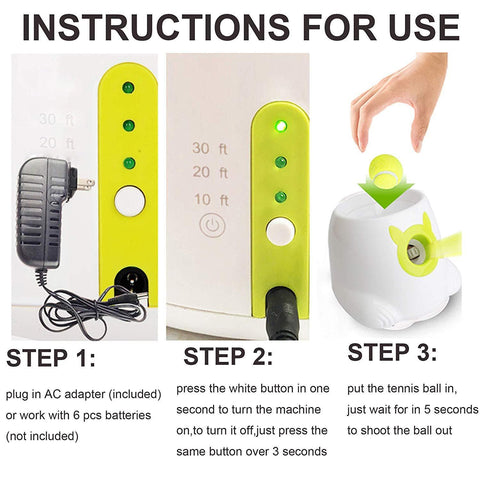 INSTRUCTIONS FOR USE

30 ft
20 ft

30 ft
20 ft
10 ft

STEP 1:

plug in AC adapter (included) or work with 6 pcs batteries (not included)

STEP 2:

press the white button in one second to turn the machine on,to turn it off,just press the same button over 3 seconds

STEP 3:

put the tennis ball in, just wait for in 5 seconds to shoot the ball out