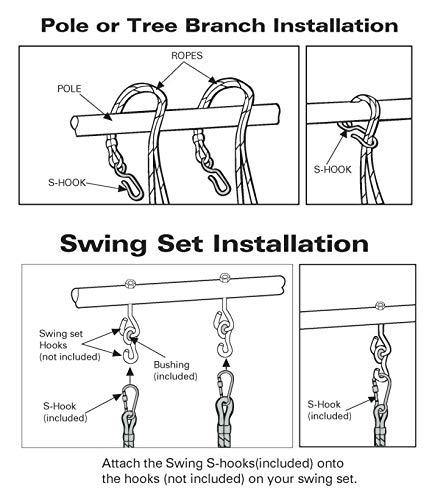 Pole or Tree Branch Installation

ROPES

POLE

S-HOOK

S-HOOK

Swing Set Installation

Swing set Hooks (not included)

Bushing (included)

S-Hook (included)

S-Hook (included)

Attach the Swing S-hooks(included) onto the hooks (not included) on your swing set.