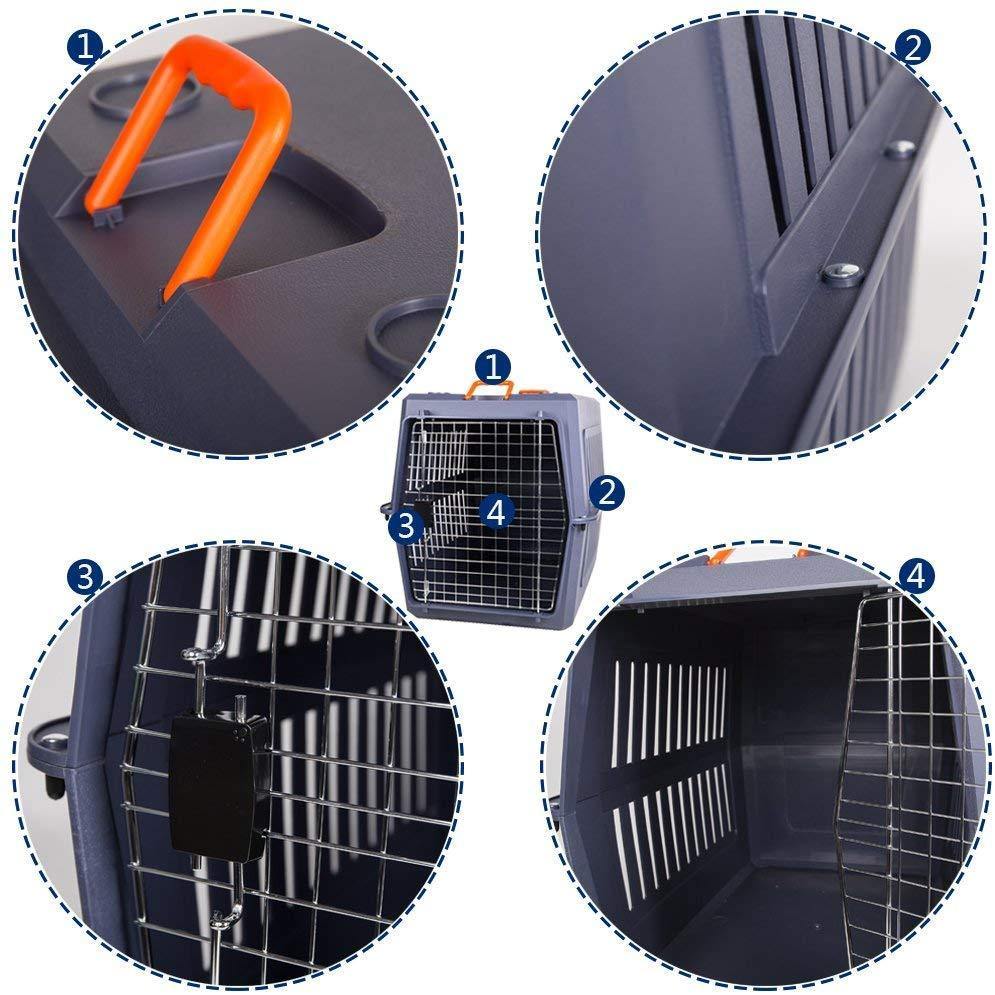 1
2
1
2
3
4
3
4