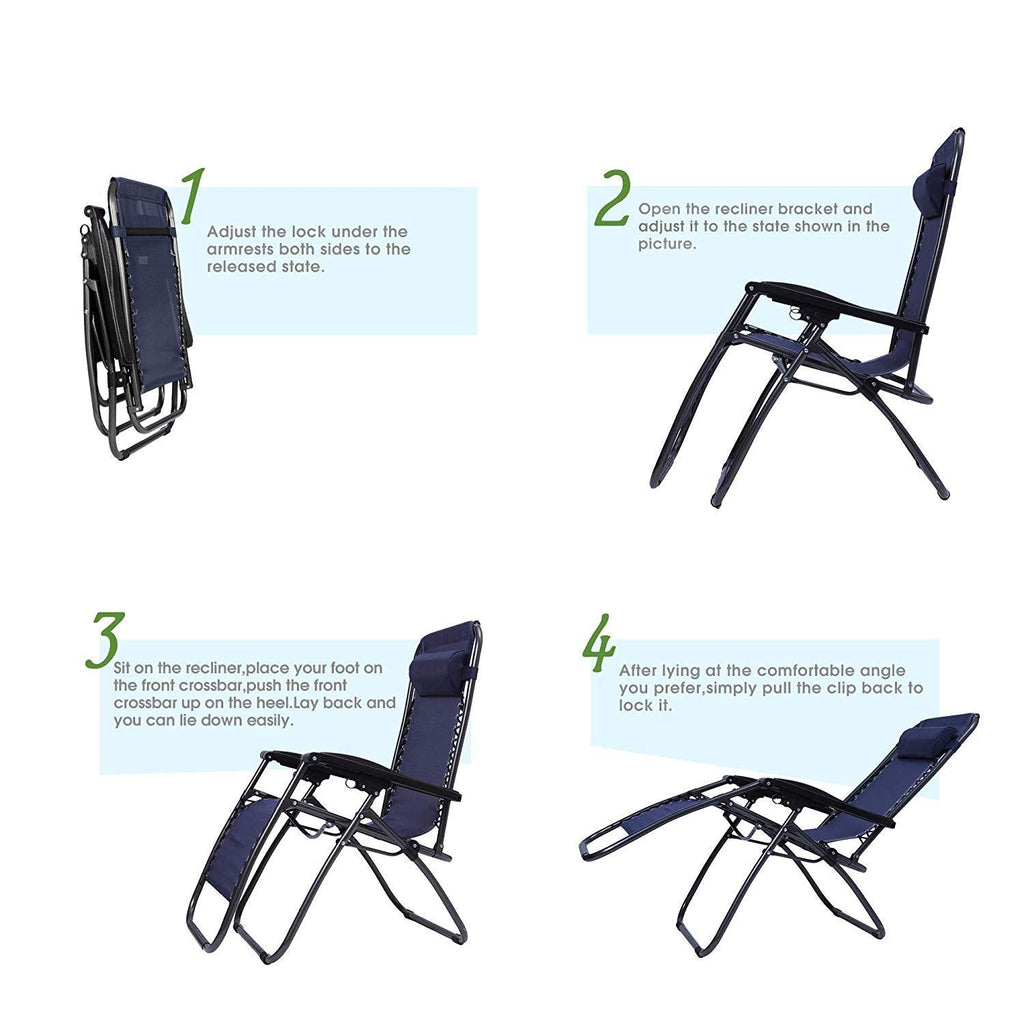 1
Adjust the lock under the armrests both sides to the released state.

2
Open the recliner bracket and adjust it to the state shown in the picture.

3
Sit on the recliner,place your foot on the front crossbar,push the front crossbar up on the heel.Lay back and you can lie down easily.

4
After lying at the comfortable angle you prefer,simply pull the clip back to lock it.