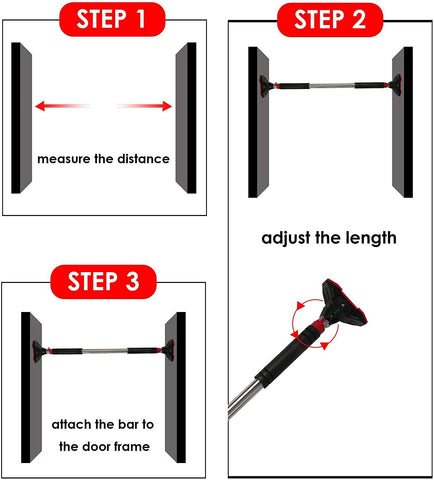 STEP 1

measure the distance

STEP 2

adjust the length

STEP 3

attach the bar to the door frame