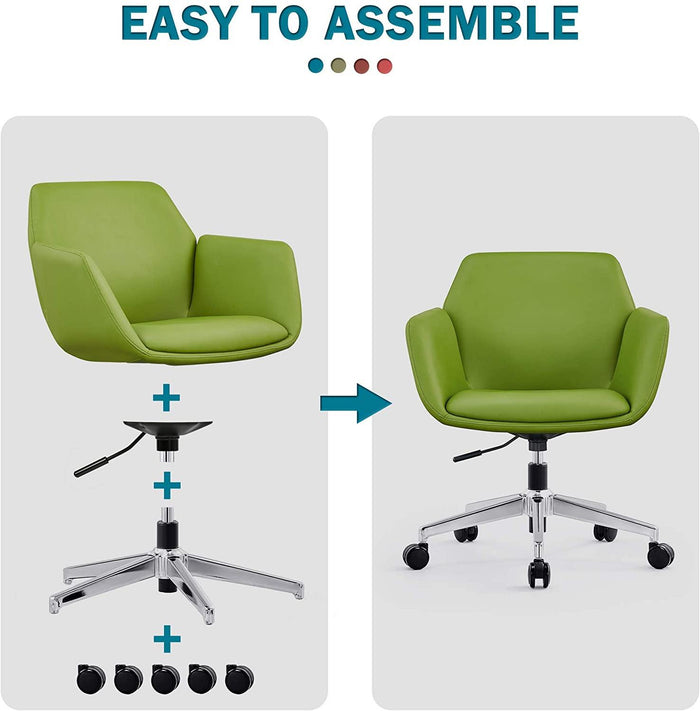 EASY TO ASSEMBLE

+
+
+