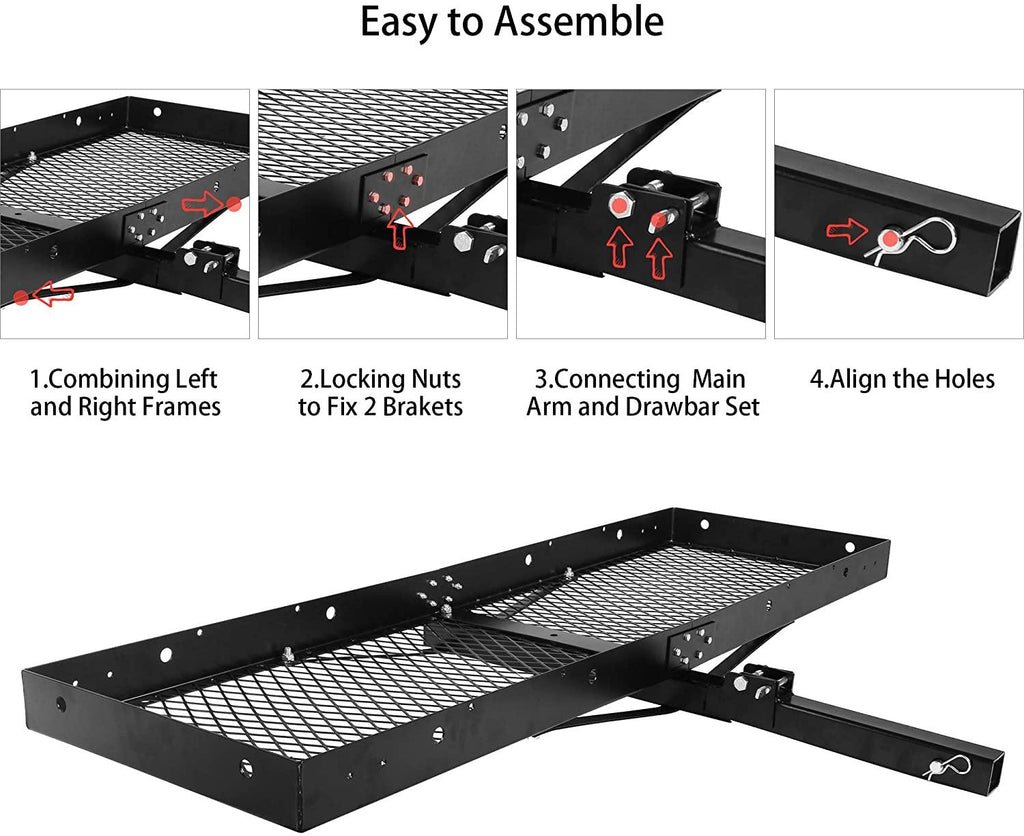 Easy to Assemble

1.Combining Left and Right Frames

2.Locking Nuts to Fix 2 Brakets

3.Connecting Main Arm and Drawbar Set

4.Align the Holes