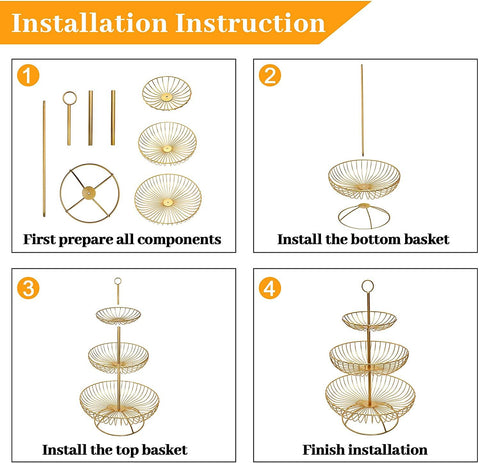 Installation Instruction

1

First prepare all components

2

Install the bottom basket

3

Install the top basket

4

Finish installation