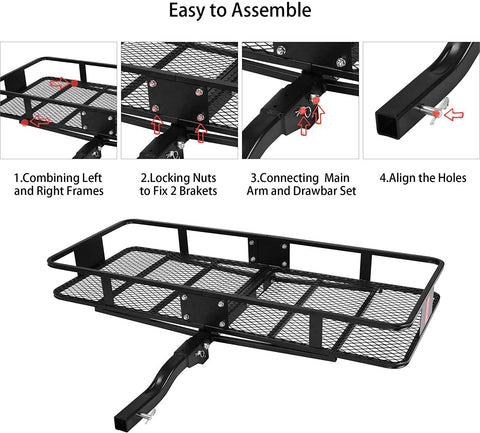 Easy to Assemble

1.Combining Left and Right Frames

2.Locking Nuts to Fix 2 Brakets

3.Connecting Main Arm and Drawbar Set

4.Align the Holes