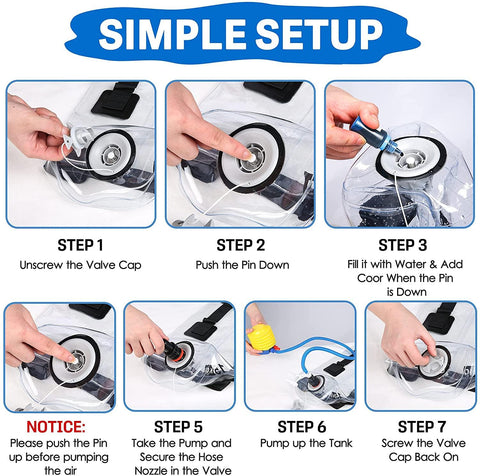 SIMPLE SETUP

STEP 1
Unscrew the Valve Cap

STEP 2
Push the Pin Down

STEP 3
Fill it with Water & Add Coor When the Pin is Down

NOTICE:
Please push the Pin up before pumping the air

STEP 5
Take the Pump and Secure the Hose Nozzle in the Valve

STEP 6
Pump up the Tank

STEP 7
Screw the Valve Cap Back On