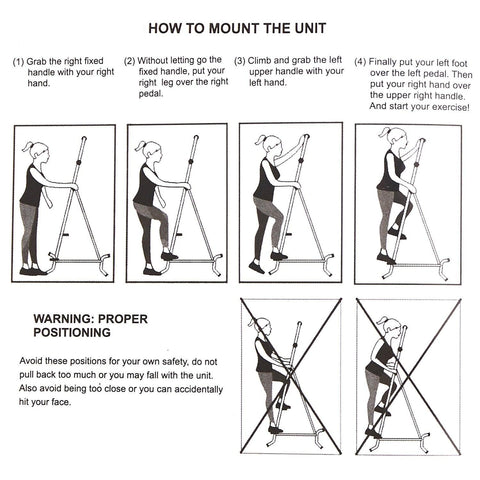 HOW TO MOUNT THE UNIT

(1) Grab the right fixed handle with your right hand.

(2) Without letting go the fixed handle, put your right leg over the right pedal.

(3) Climb and grab the left upper handle with your left hand.

(4) Finally put your left foot over the left pedal. Then put your right hand over the upper right handle. And start your exercise!

WARNING: PROPER POSITIONING

Avoid these positions for your own safety, do not pull back too much or you may fall with the unit. Also avoid being too close or you can accidentally hit your face.