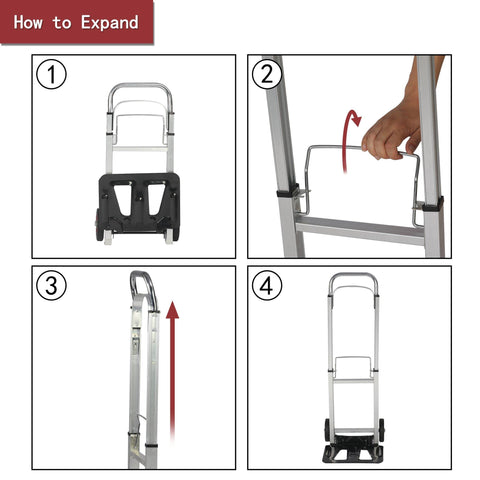 How to Expand

1

2

3

4