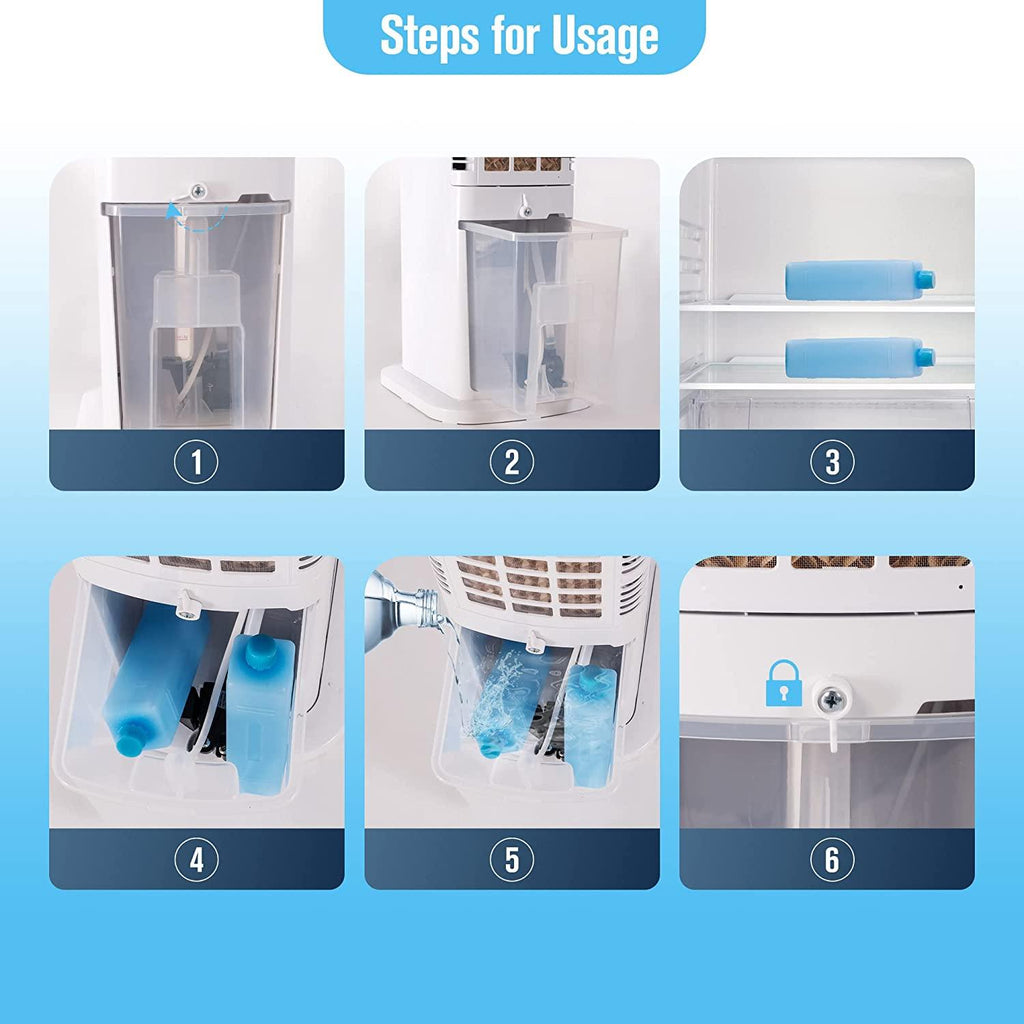 Steps for Usage

1

2

3

4

5

6