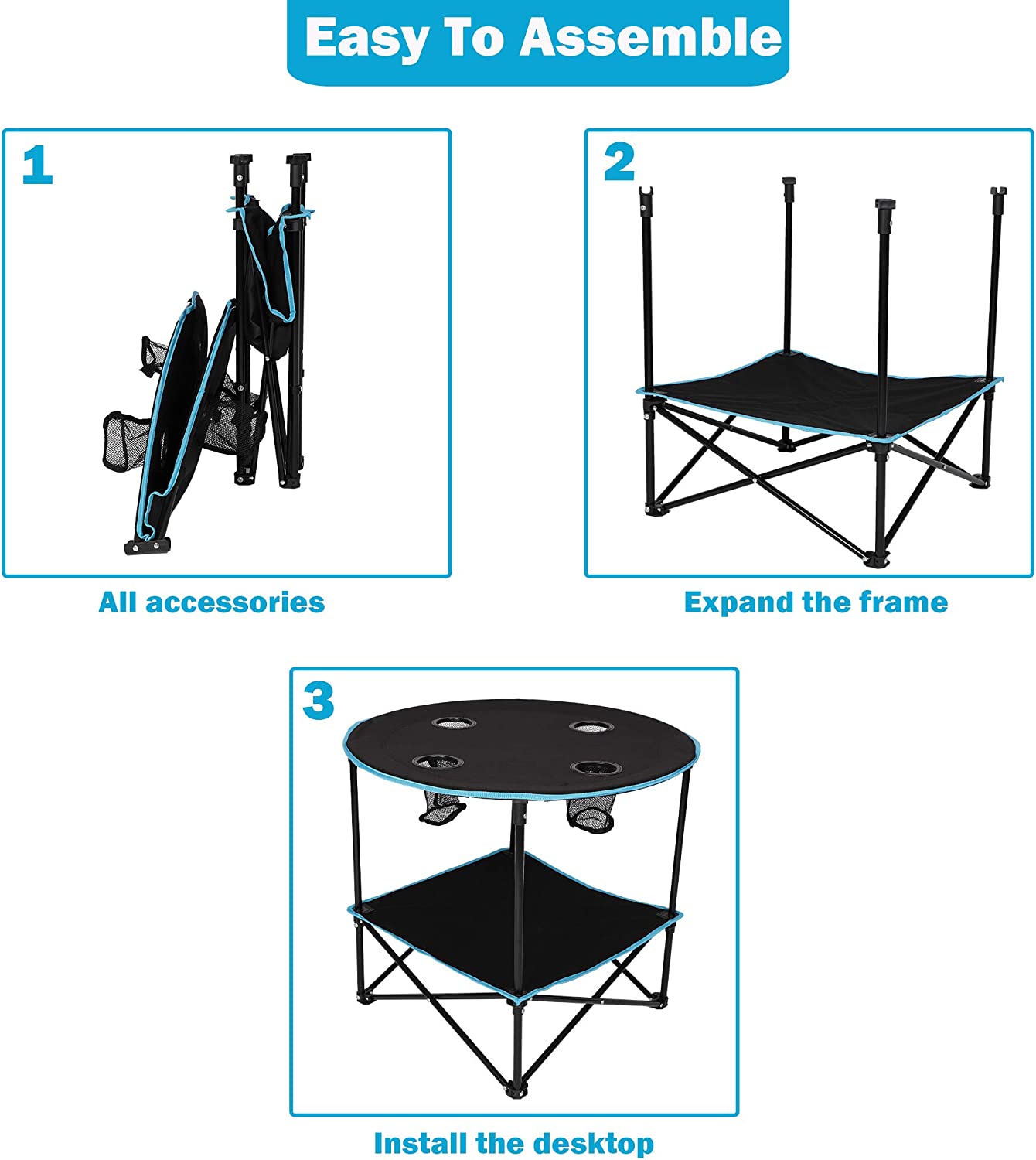 Easy To Assemble

1

All accessories

2

Expand the frame

3

Install the desktop