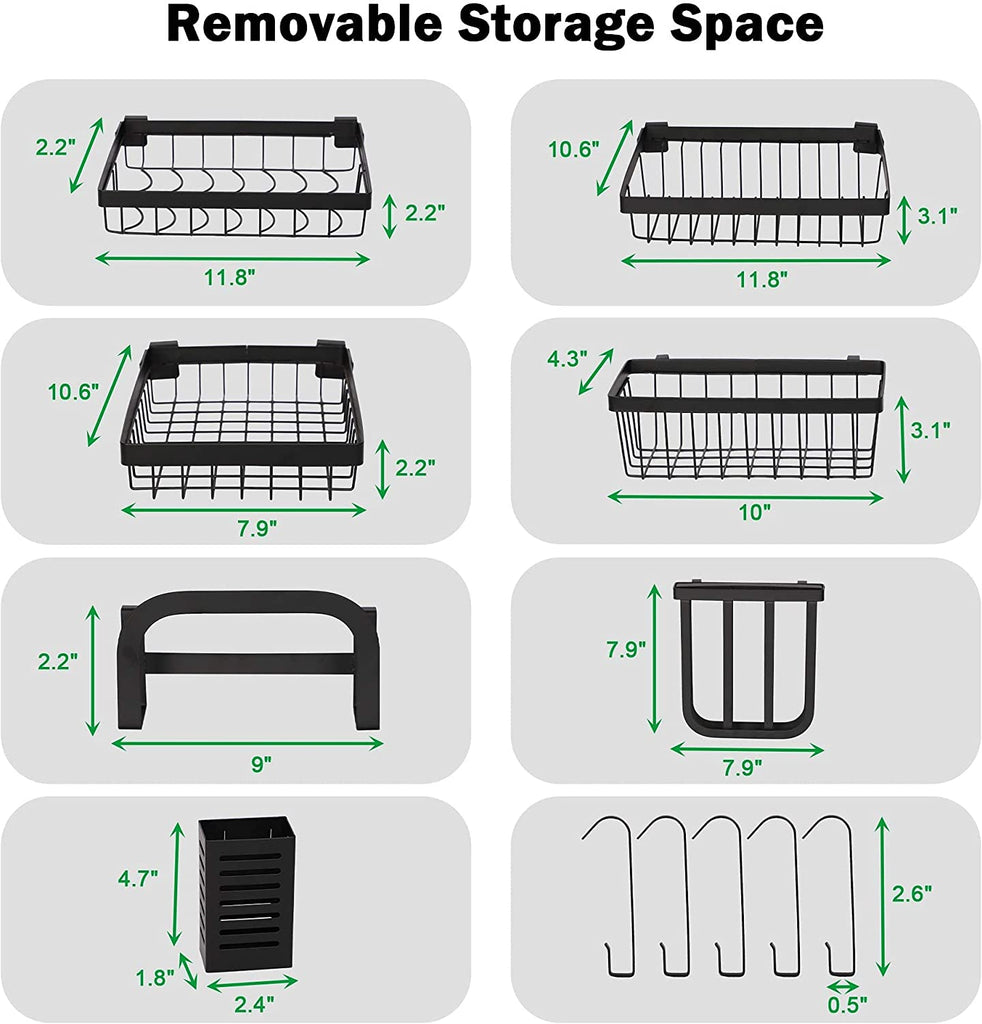 Removable Storage Space

2.2"
2.2"
11.8"

10.6"
3.1"
11.8"

10.6"
2.2"
7.9"

4.3"
3.1"
10"

2.2"
9"

7.9"
7.9"

4.7"
1.8"
2.4"

2.6"
0.5"