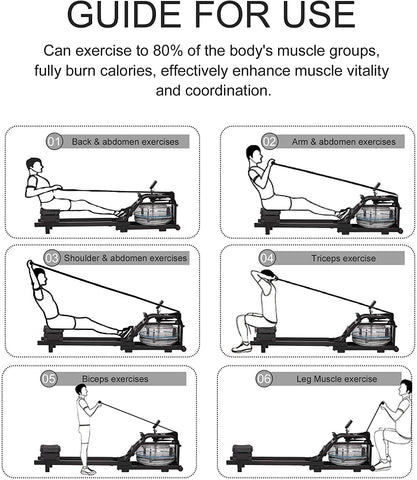 GUIDE FOR USE

Can exercise to 80% of the body's muscle groups, fully burn calories, effectively enhance muscle vitality and coordination.

01 Back & abdomen exercises

02 Arm & abdomen exercises

03 Shoulder & abdomen exercises

04 Triceps exercise

05 Biceps exercises

06 Leg Muscle exercise