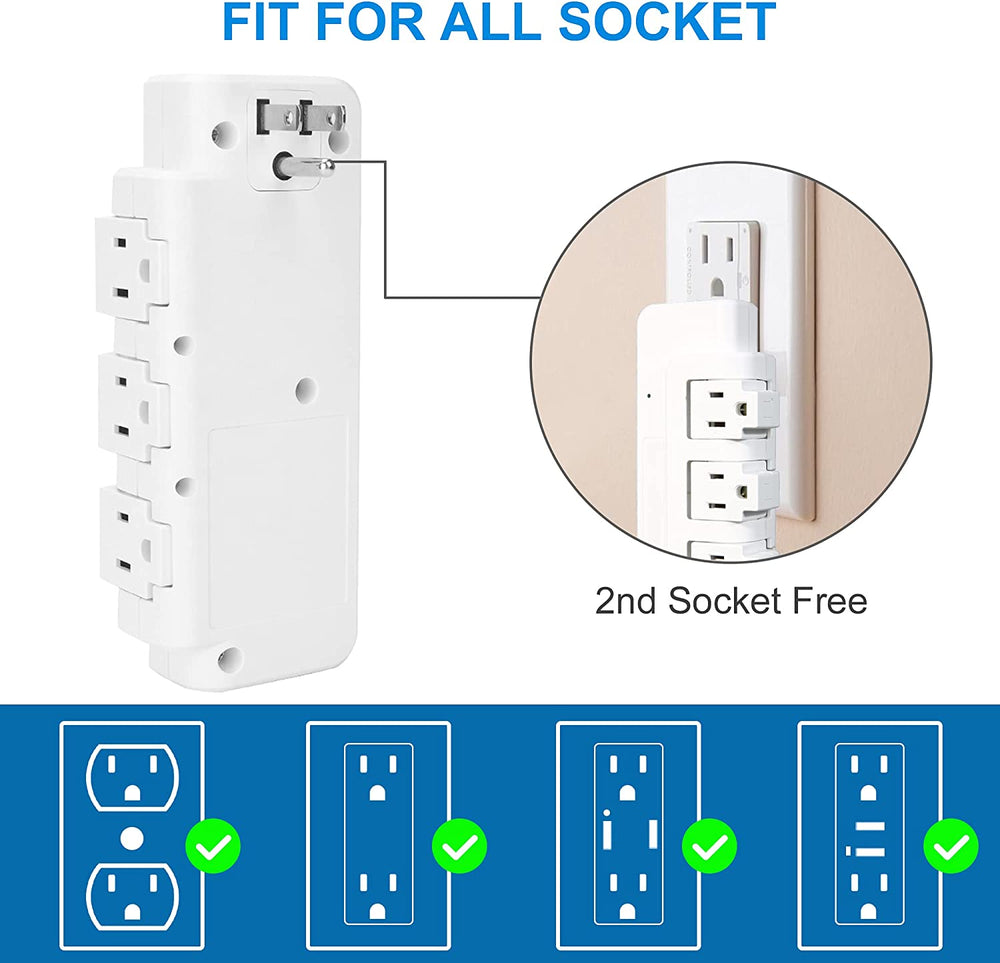 FIT FOR ALL SOCKET

2nd Socket Free