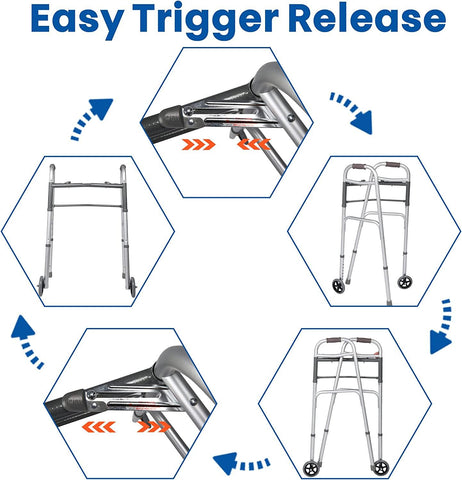 Easy Trigger Release