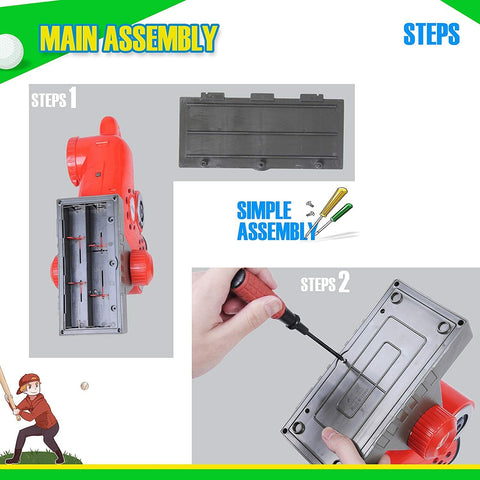 MAIN ASSEMBLY

STEPS

STEPS 1

SIMPLE ASSEMBLY

STEPS 2