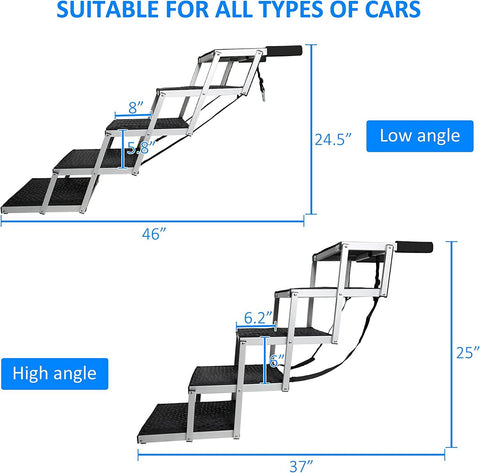 SUITABLE FOR ALL TYPES OF CARS

8”

5.8”

24.5”

Low angle

46”

6.2”

6”

25”

High angle

37”