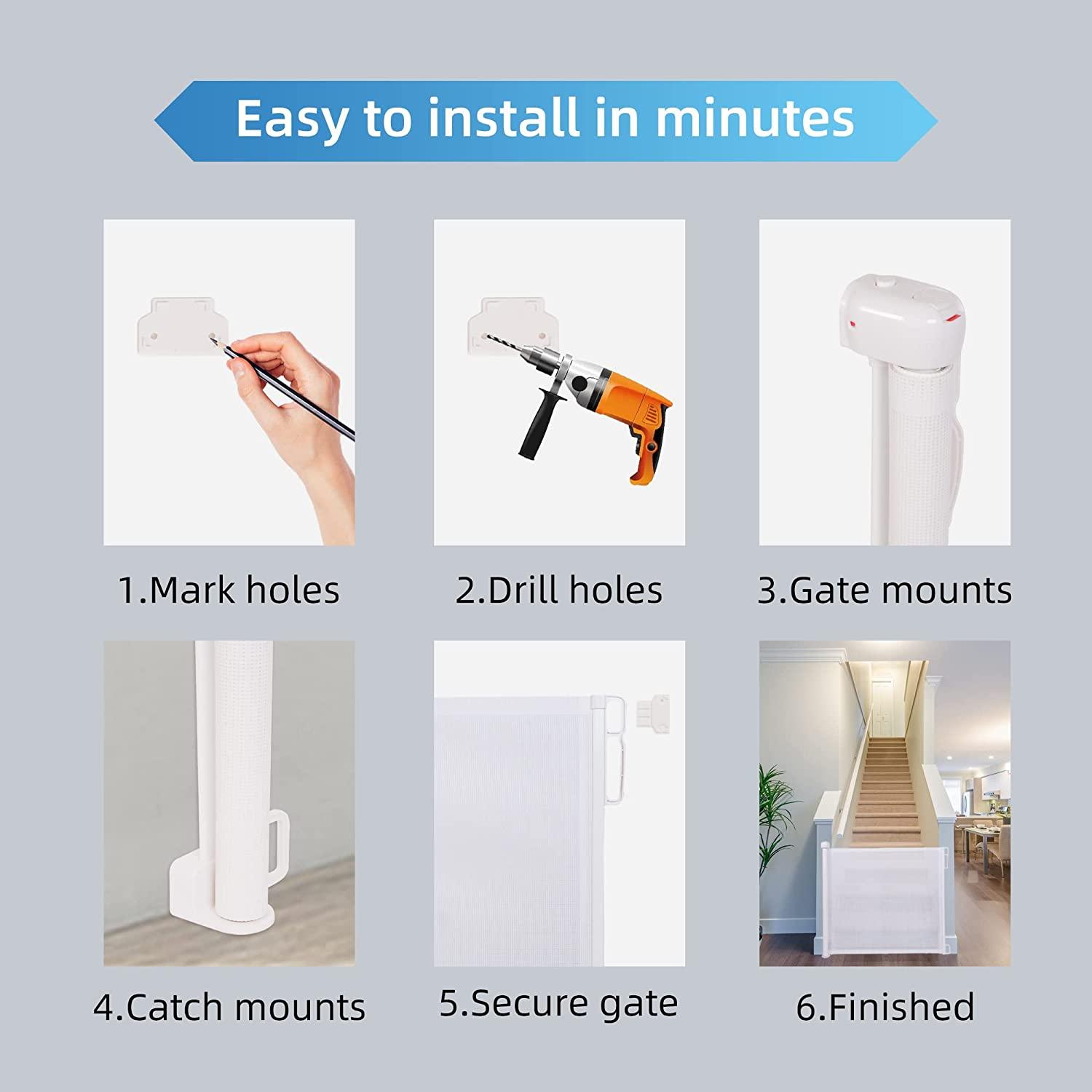 Easy to install in minutes

1.Mark holes

2.Drill holes

3.Gate mounts

4.Catch mounts

5.Secure gate

6.Finished