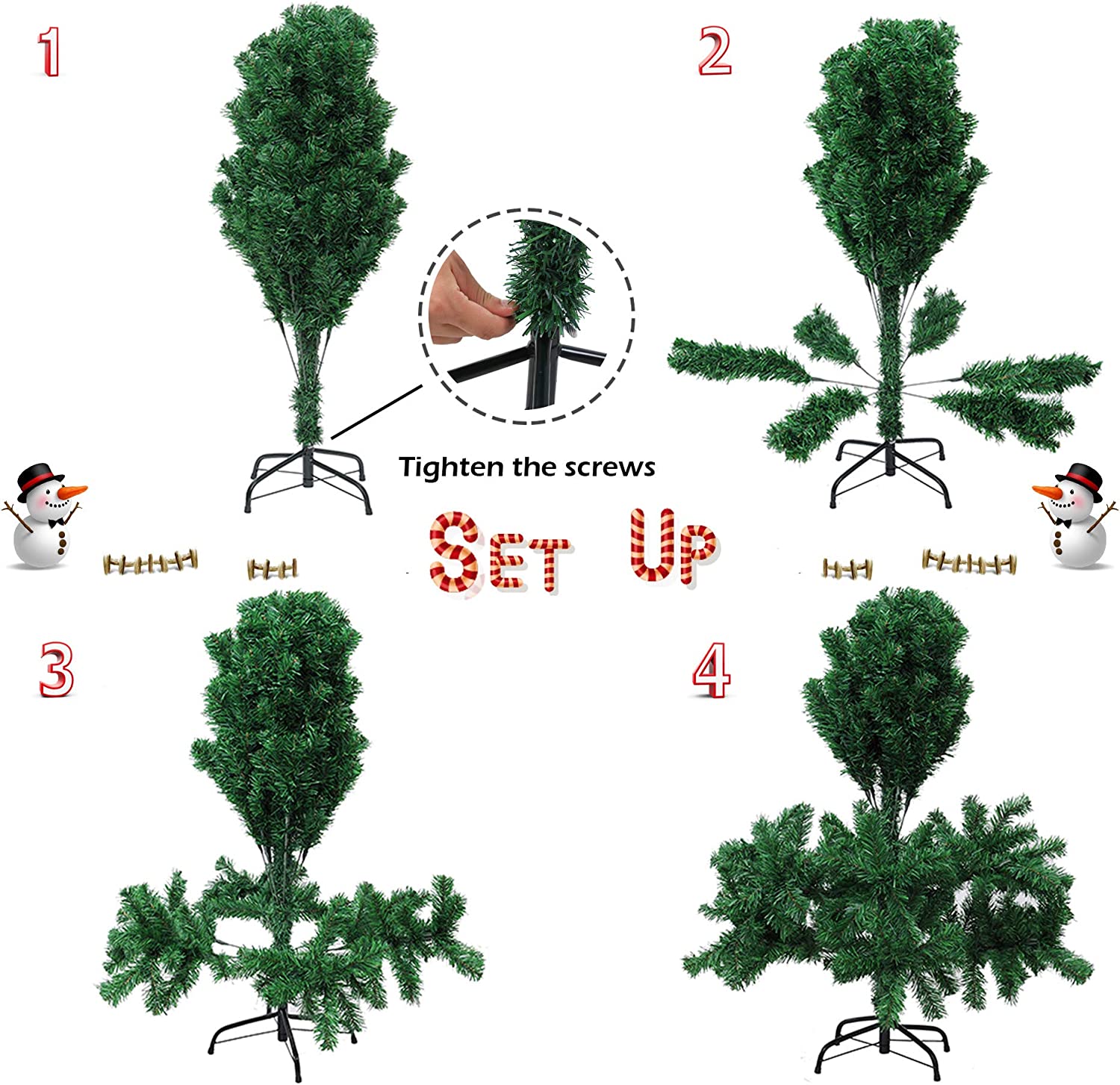 1

2

Tighten the screws

SET UP

3

4