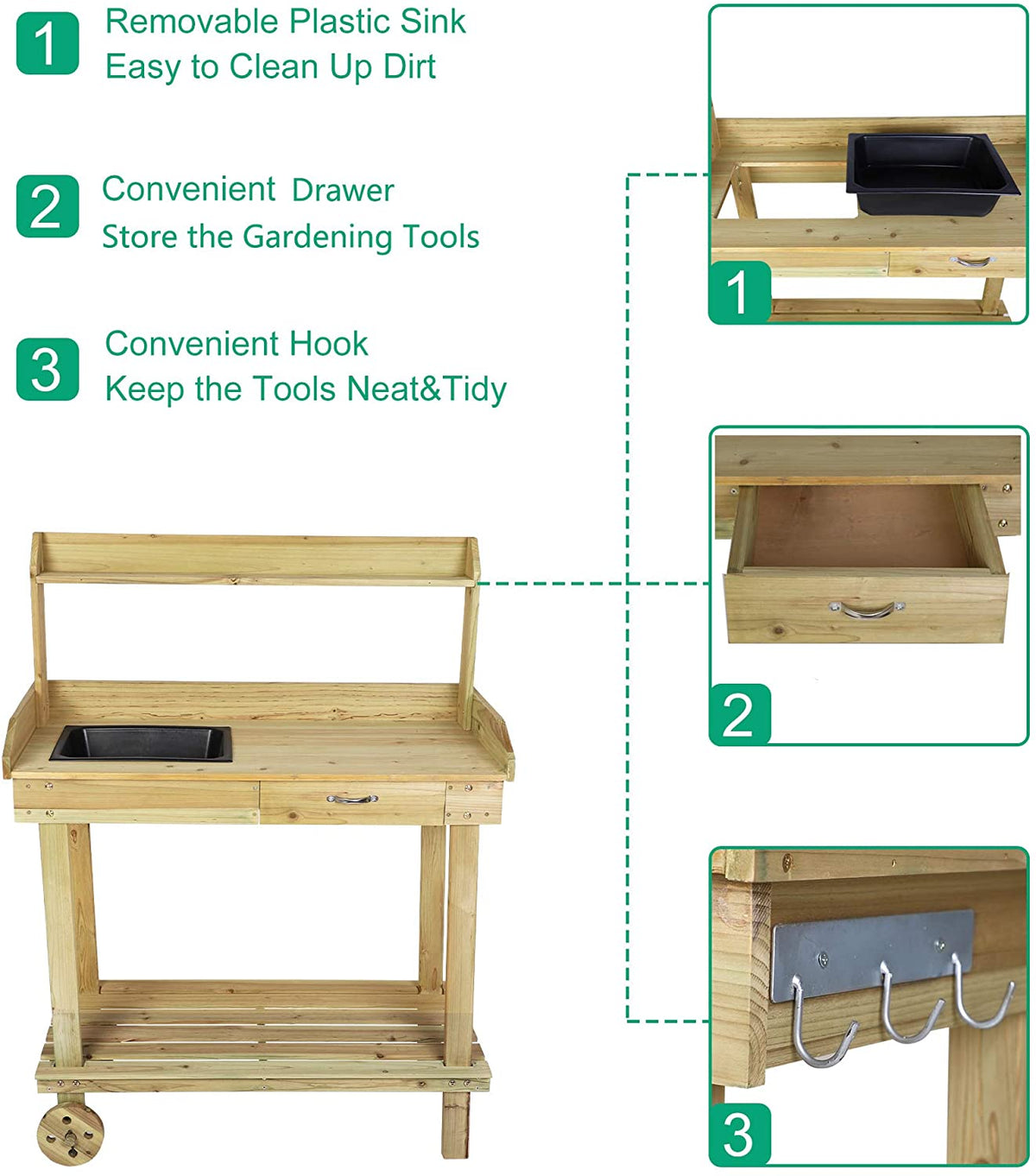 1 Removable Plastic Sink
Easy to Clean Up Dirt

2 Convenient Drawer
Store the Gardening Tools

3 Convenient Hook
Keep the Tools Neat&Tidy

1

2

3