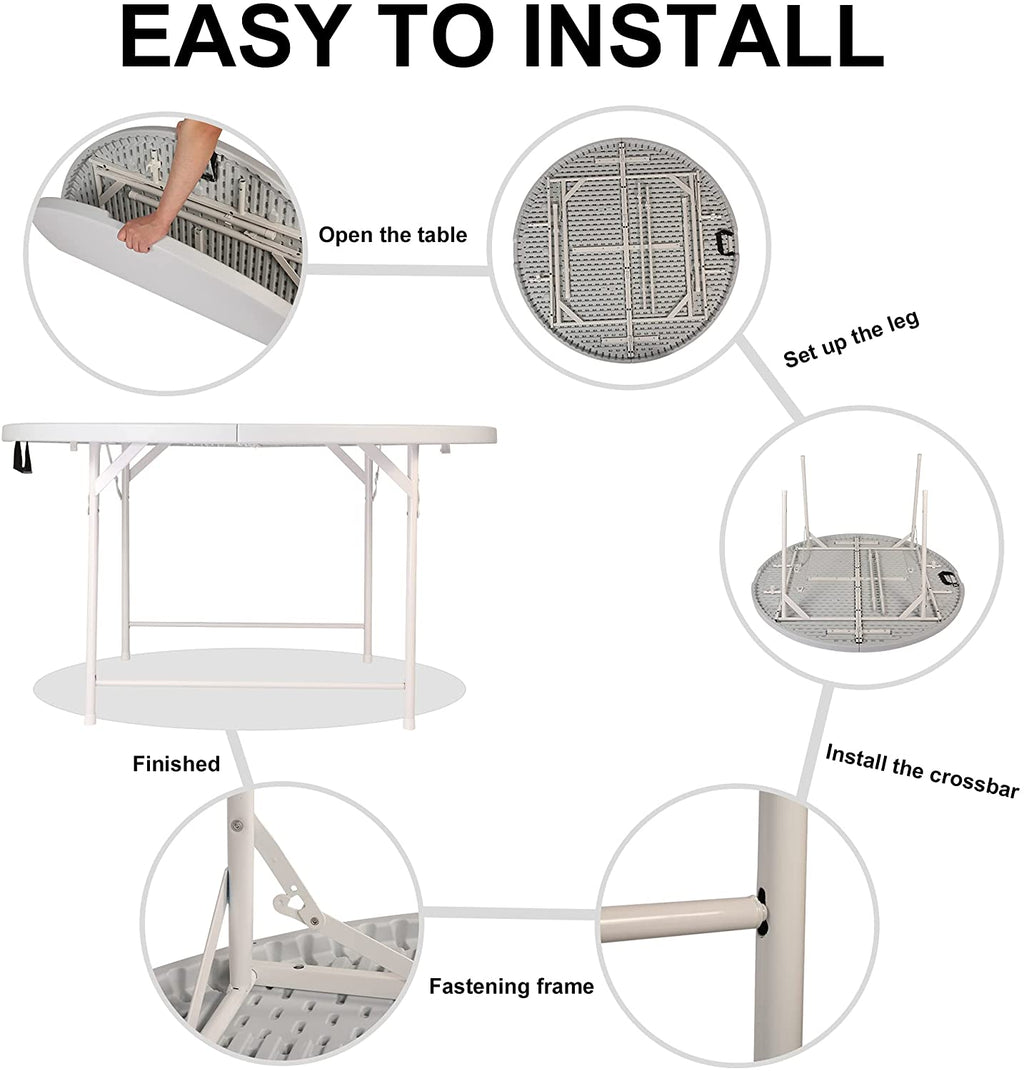 EASY TO INSTALL

Open the table

Set up the leg

Install the crossbar

Fastening frame

Finished