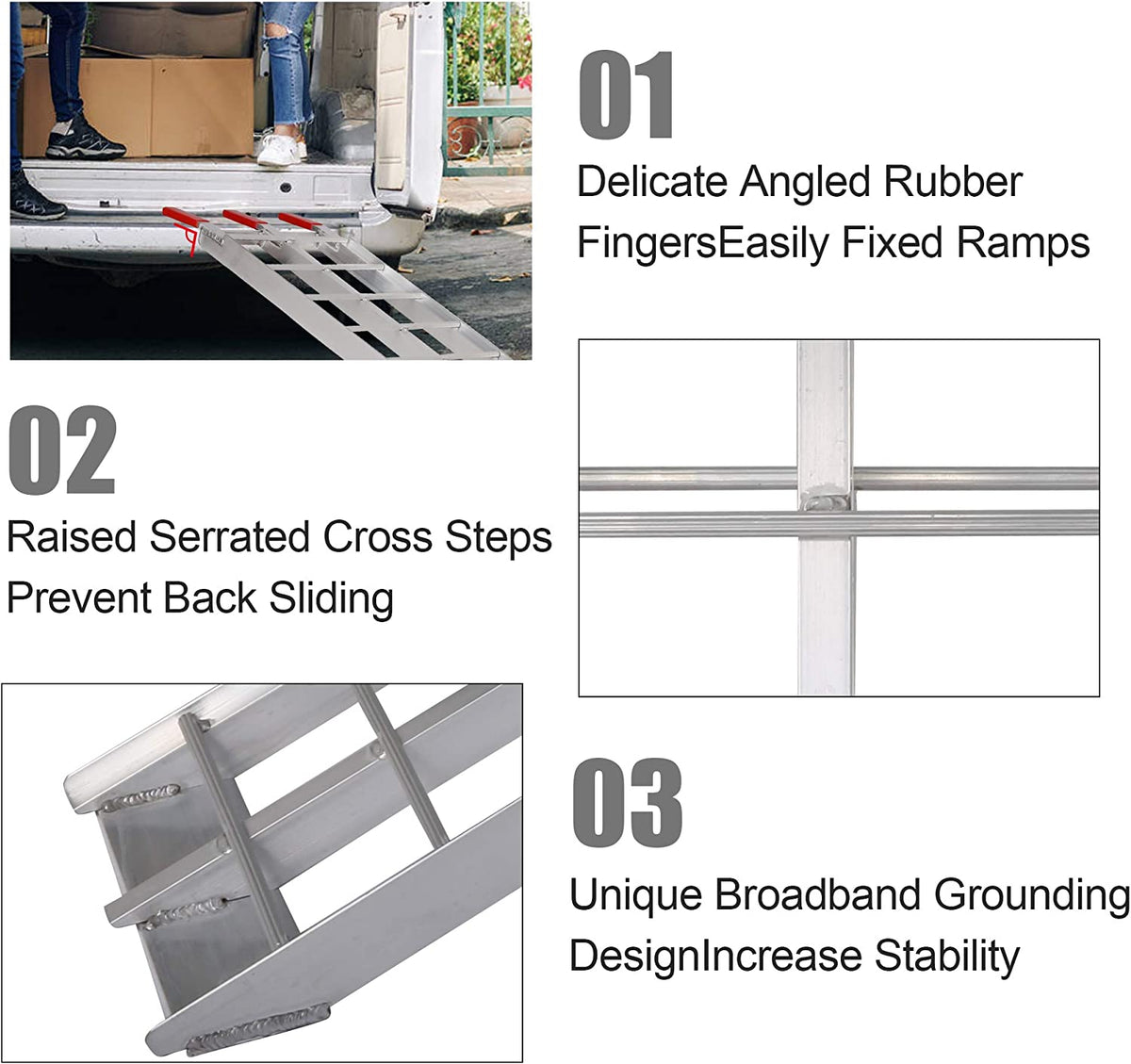 01

Delicate Angled Rubber FingersEasily Fixed Ramps

02

Raised Serrated Cross Steps Prevent Back Sliding

03

Unique Broadband Grounding DesignIncrease Stability